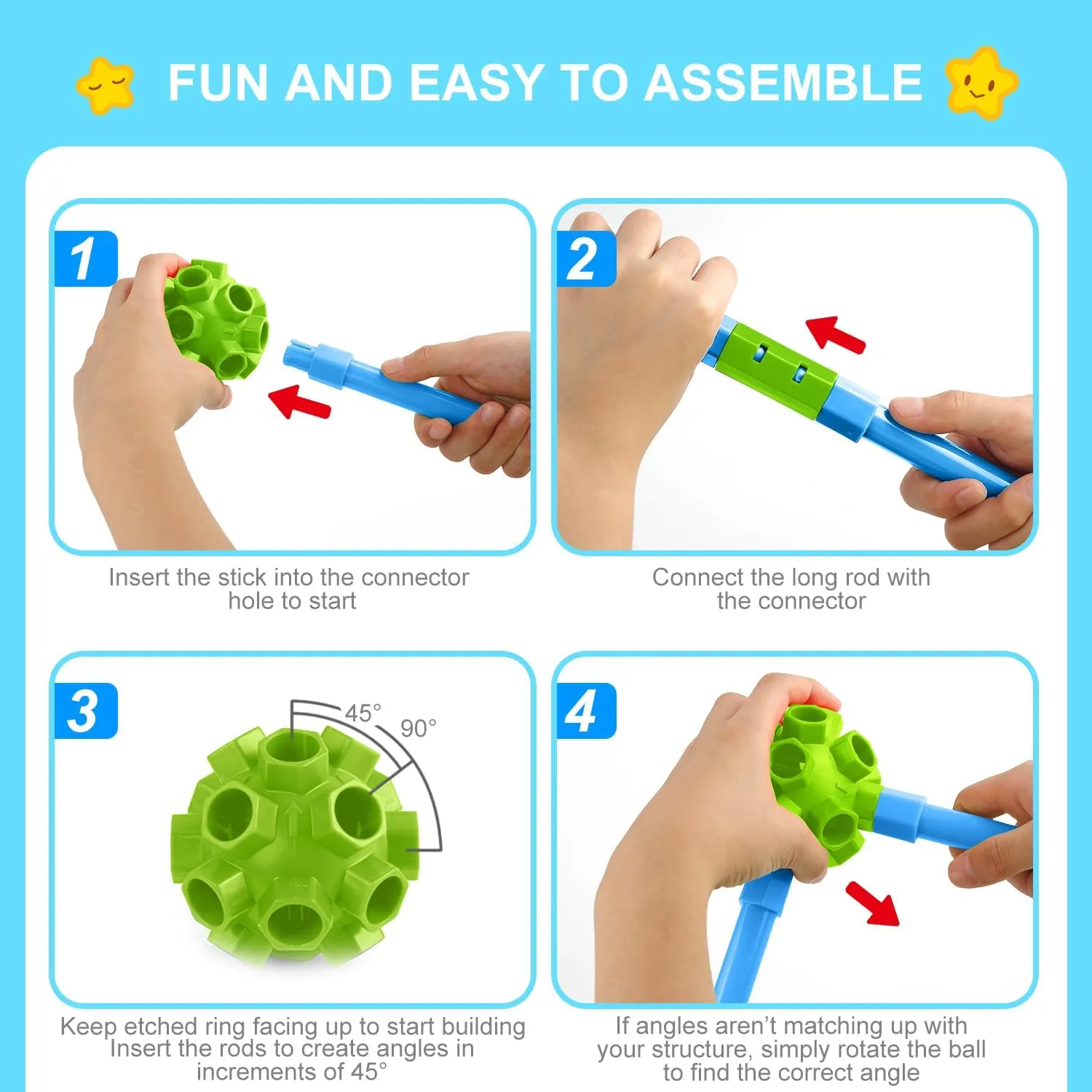 FUN AND EASY TO ASSEMBLE

1

Insert the stick into the connector hole to start

2

Connect the long rod with the connector

3

45°

90°

Keep etched ring facing up to start building Insert the rods to create angles in increments of 45°

4

If angles aren't matching up with your structure, simply rotate the ball to find the correct angle