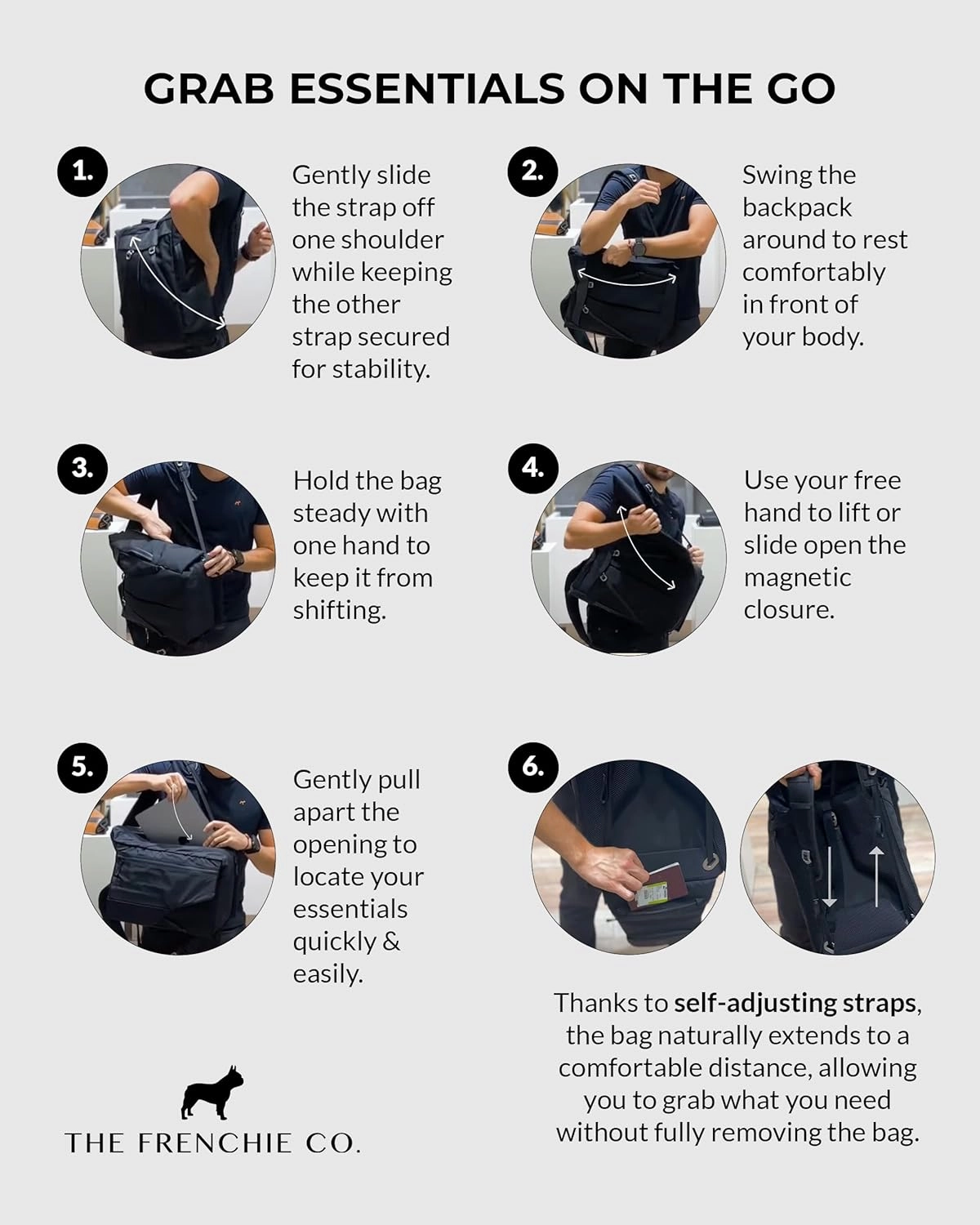 GRAB ESSENTIALS ON THE GO

1.

Gently slide the strap off one shoulder while keeping the other strap secured for stability.

2.

Swing the backpack around to rest comfortably in front of your body.

3.

Hold the bag steady with one hand to keep it from shifting.

4.

Use your free hand to lift or slide open the magnetic closure.

5.

Gently pull apart the opening to locate your essentials quickly & easily.

6.

Thanks to self-adjusting straps, the bag naturally extends to a comfortable distance, allowing you to grab what you need without fully removing the bag.

THE FRENCHIE CO.